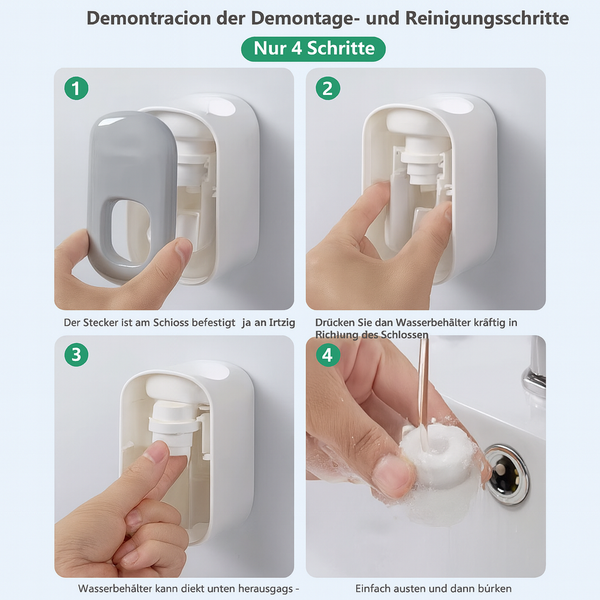 Demontracion der Demontage- und Reinigungsschritte

Nur 4 Schritte

1

Der Stecker ist am Schioss befestigt ja an Irtzig

2

Drücken Sie dan Wasserbehälter kräftig in Richlung des Schlossen

3

Wasserbehälter kann diekt unten herausgags -

4

Einfach austen und dann búrken